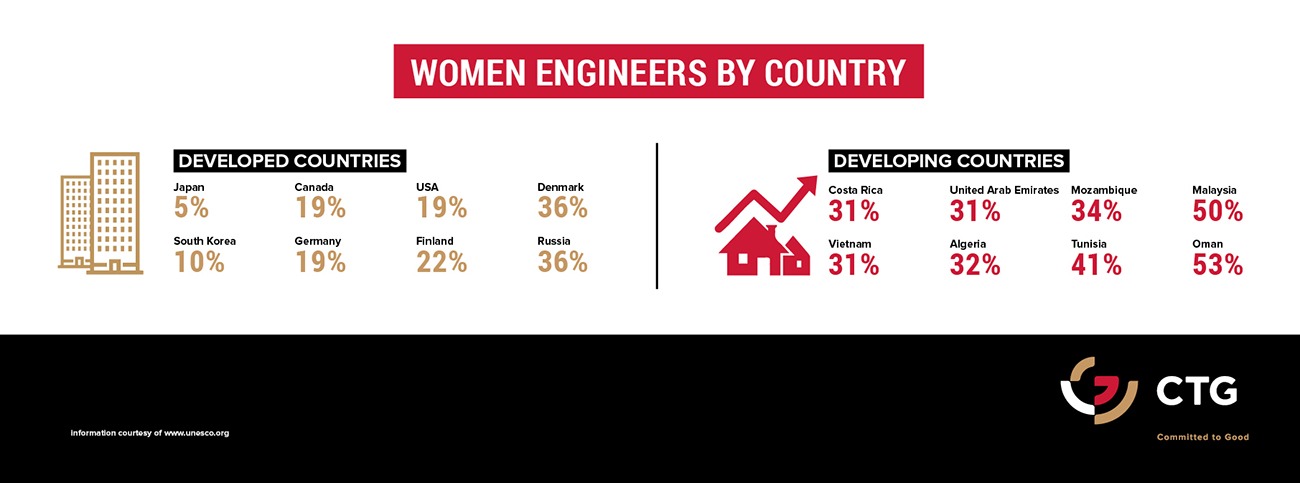 WOMEN ENGINEERS BY COUNTRY

DEVELOPED COUNTRIES

Japan
5%

Canada
19%

USA
19%

Denmark
36%

South Korea
10%

Germany
19%

Finland
22%

Russia
36%

DEVELOPING COUNTRIES

Costa Rica
31%

United Arab Emirates
31%

Mozambique
34%

Malaysia
50%

Vietnam
31%

Algeria
32%

Tunisia
41%

Oman
53%

Information courtesy of www.unesco.org

CTG
Committed to Good